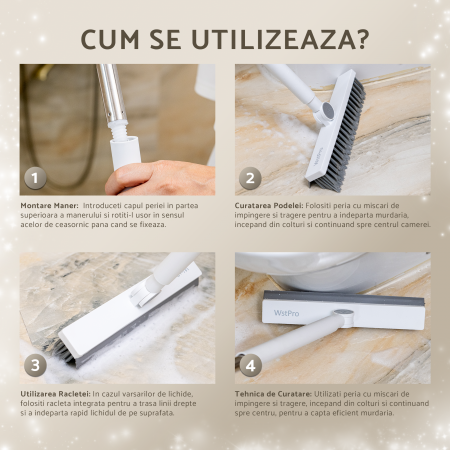 CUM SE UTILIZEAZA?

1

Montare Maner: Introduceti capul periei in partea superioara a manerului si rotiti-l usor in sensul acelor de ceasornic pana cand se fixeaza.

WstPro

2

Curatarea Podelei: Folositi peria cu miscari de impingere si tragere pentru a indeparta murdaria, incepand din colturi si continuand spre centrul camerei.

3

Utilizarea Racletei: In cazul varsarilor de lichide, folositi racleta integrata pentru a trasa linii drepte si a indeparta rapid lichidul de pe suprafata.

WstPro

4

Tehnica de Curatare: Utilizati peria cu miscari de impingere si tragere, incepand din colturi si continuand spre centru, pentru a capta eficient murdaria.