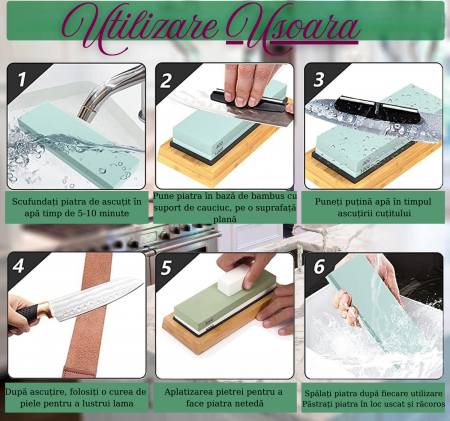 Utilizare Usoara

1

Scufundați piatra de ascuțit în apă timp de 5-10 minute

2

Pune piatra în bază de bambus cu suport de cauciuc, pe o suprafață plană

3

Puneți puțină apă în timpul ascuțirii cuțitului

4

După ascuțire, folosiți o curea de piele pentru a lustrui lama

5

Aplatizarea pietrei pentru a face piatra netedă

6

Spălați piatra după fiecare utilizare Păstrați piatra în loc uscat și răcoros