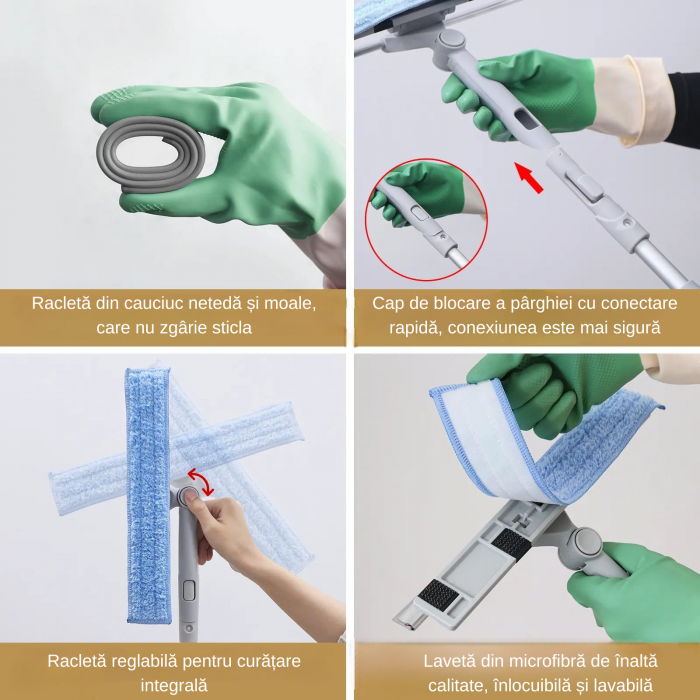 Racletă din cauciuc netedă și moale, care nu zgârie sticla

Cap de blocare a pârghiei cu conectare rapidă, conexiunea este mai sigură

Racletă reglabilă pentru curățare integrală

Lavetă din microfibră de înaltă calitate, înlocuibilă și lavabilă