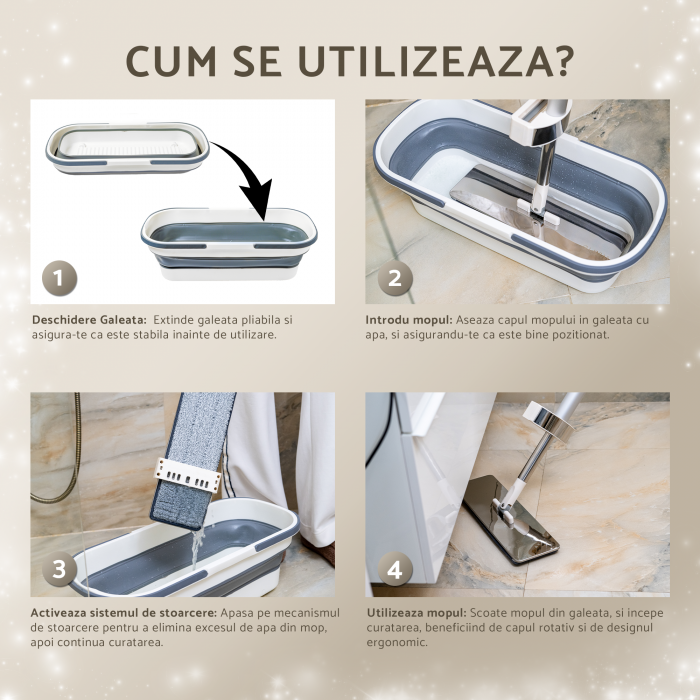 CUM SE UTILIZEAZA?

1

Deschidere Galeata: Extinde galeata pliabila si asigura-te ca este stabila inainte de utilizare.

2

Introdu mopul: Aseaza capul mopului in galeata cu apa, si asigurandu-te ca este bine pozitionat.

3

Activeaza sistemul de stoarcere: Apasa pe mecanismul de stoarcere pentru a elimina excesul de apa din mop, apoi continua curatarea.

4

Utilizeaza mopul: Scoate mopul din galeata, si incepe curatarea, beneficiind de capul rotativ si de designul ergonomic.