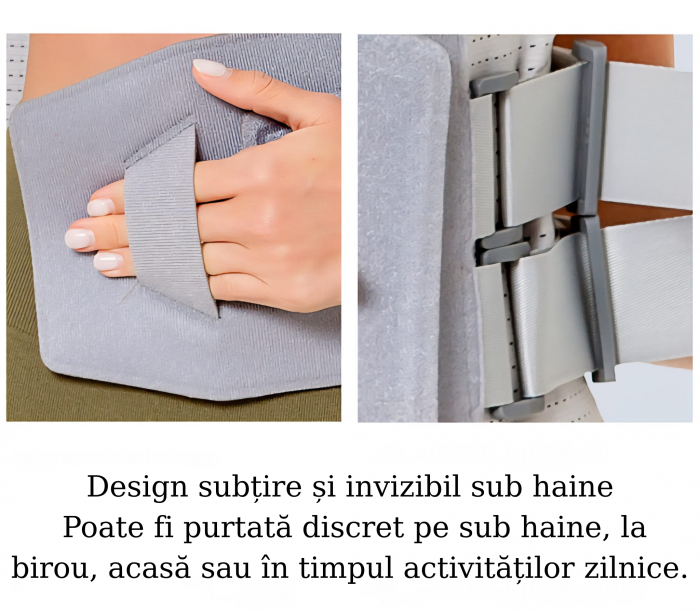 Design subțire și invizibil sub haine
Poate fi purtată discret pe sub haine, la birou, acasă sau în timpul activităților zilnice.