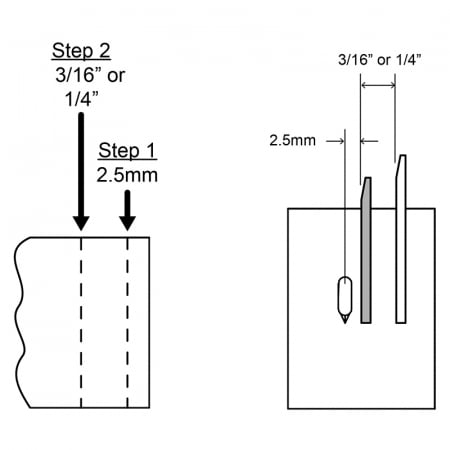 Step 2
3/16” or 1/4”

Step 1
2.5mm

3/16” or 1/4”

2.5mm