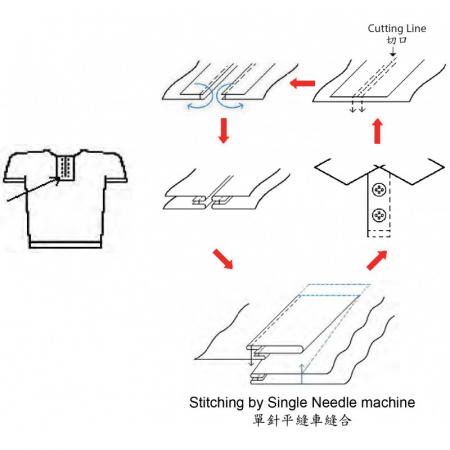 Cutting Line
切口

Stitching by Single Needle machine
單針平縫車縫合