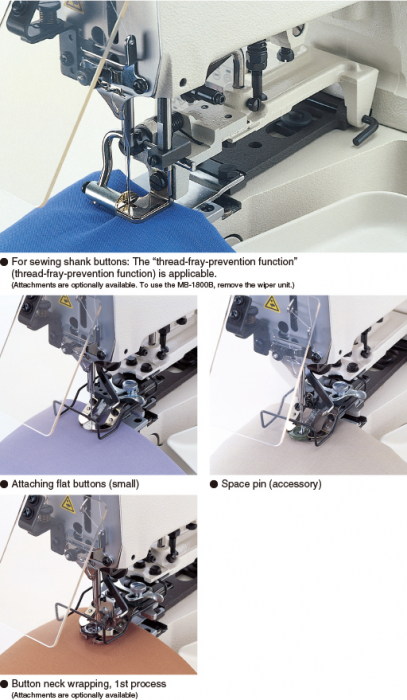 ● For sewing shank buttons: The "thread-fray-prevention function" (thread-fray-prevention function) is applicable.
(Attachments are optionally available. To use the MB-1800B, remove the wiper unit.)

● Attaching flat buttons (small)

● Space pin (accessory)

● Button neck wrapping, 1st process
(Attachments are optionally available)