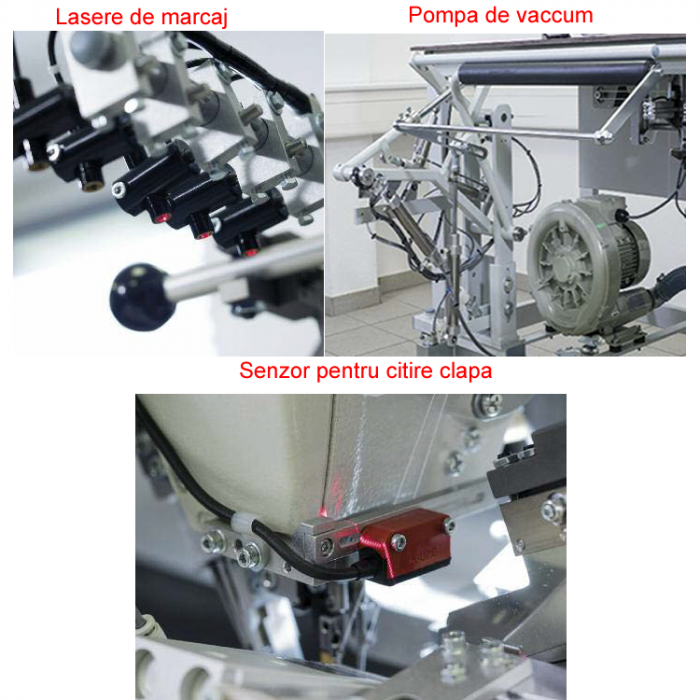 Lasere de marcaj

Pompa de vaccum

Senzor pentru citire clapa