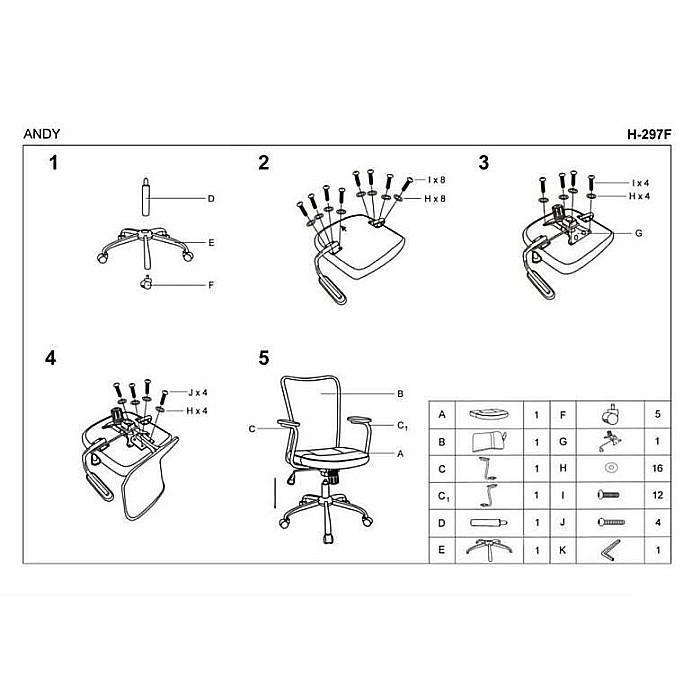 ANDY

H-297F

1

D

E

F

2

I x 8

H x 8

3

I x 4

H x 4

G

4

J x 4

H x 4

5

B

C

$C_1$

A

| A | | 1 | F | | 5 |
|---|---|---|---|---|---|
| B | | 1 | G | | 1 |
| C | | 1 | H | | 16 |
| $C_1$ | | 1 | I | | 12 |
| D | | 1 | J | | 4 |
| E | | 1 | K | | 1 |