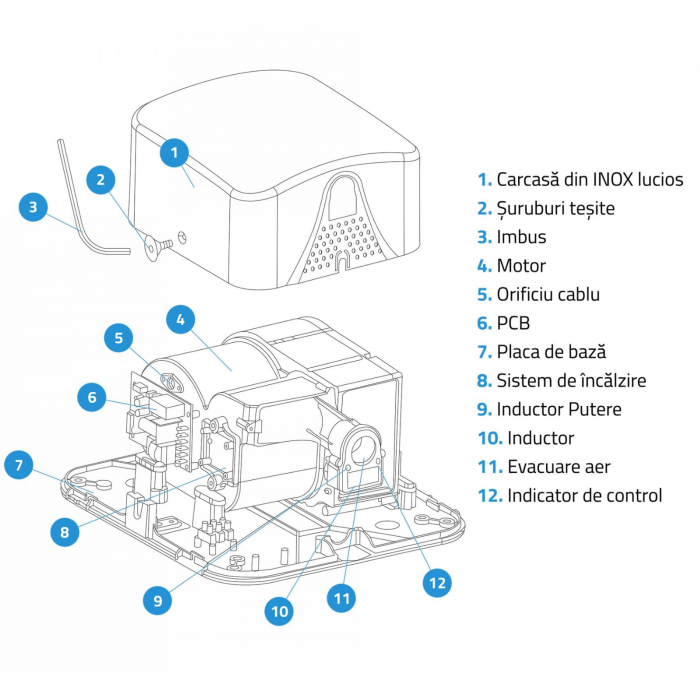 1
2
3
4
5
6
7
8
9
10
11
12

1. Carcasă din INOX lucios
2. Șuruburi teșite
3. Imbus
4. Motor
5. Orificiu cablu
6. PCB
7. Placa de bază
8. Sistem de încălzire
9. Inductor Putere
10. Inductor
11. Evacuare aer
12. Indicator de control