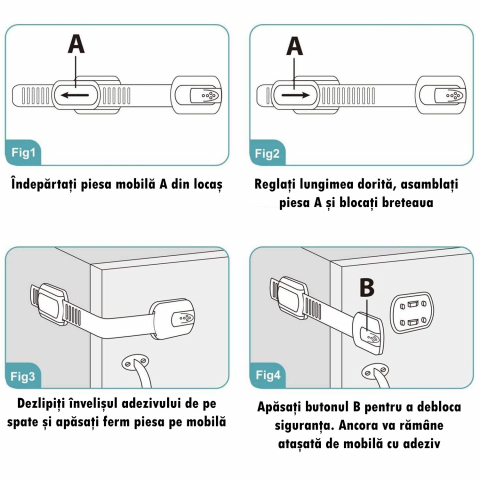 A

Fig1

Îndepărtați piesa mobilă A din locaș

A

Fig2

Reglați lungimea dorită, asamblați piesa A și blocați breteaua

Fig3

Dezlipiți învelișul adezivului de pe spate și apăsați ferm piesa pe mobilă

B

Fig4

Apăsați butonul B pentru a debloca siguranța. Ancora va rămâne atașată de mobilă cu adeziv