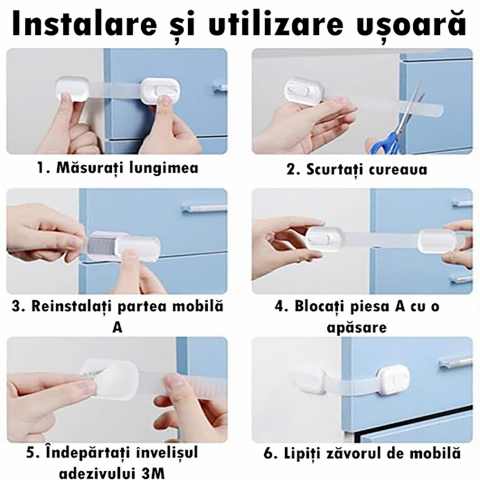 Instalare și utilizare ușoară

1. Măsurați lungimea

2. Scurtați cureaua

3. Reinstalați partea mobilă A

4. Blocați piesa A cu o apăsare

5. Îndepărtați învelișul adezivului 3M

6. Lipiți zăvorul de mobilă