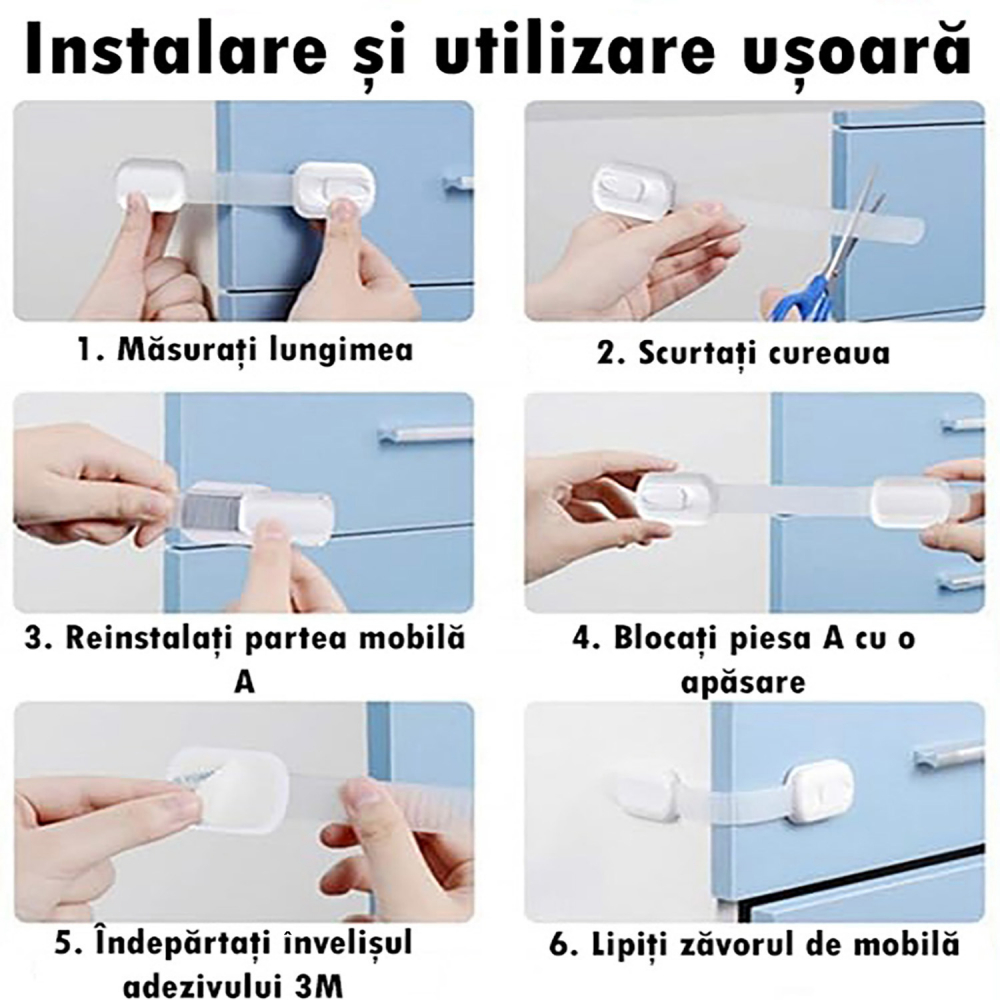 Instalare și utilizare ușoară

1. Măsurați lungimea

2. Scurtați cureaua

3. Reinstalați partea mobilă A

4. Blocați piesa A cu o apăsare

5. Îndepărtați învelișul adezivului 3M

6. Lipiți zăvorul de mobilă