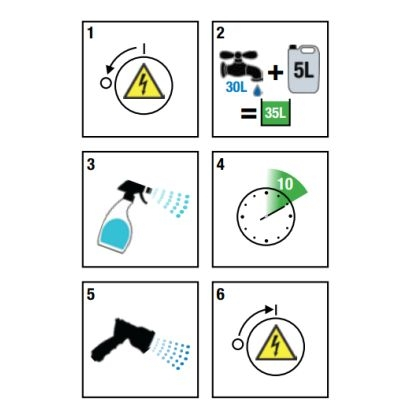 1

I

O

2

30L

+

5L

=

35L

3

4

10

5

6

I

O