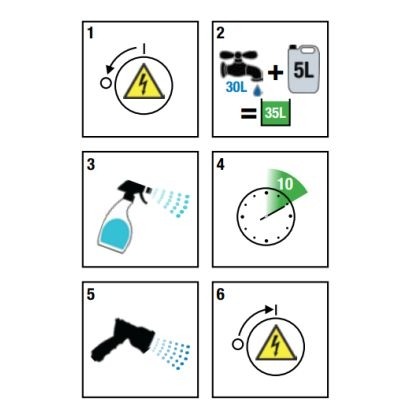 1

I

O

2

30L + 5L

= 35L

3

4

10

5

6

I

O