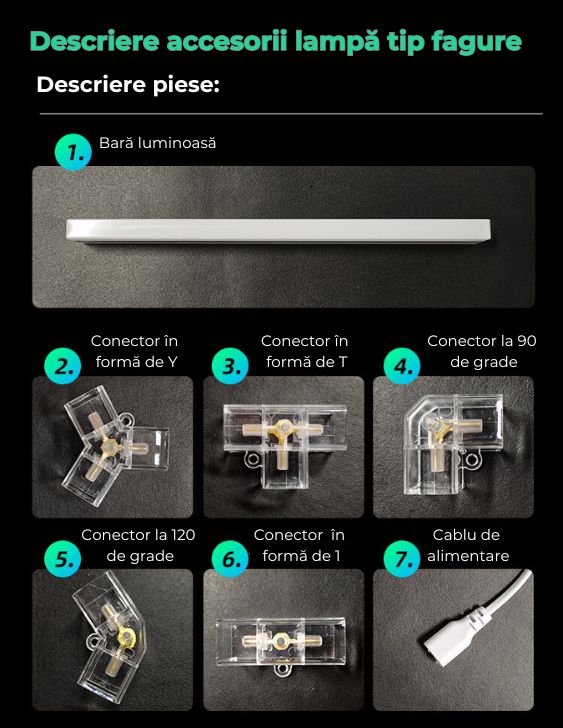 Descriere accesorii lampă tip fagure

Descriere piese:

1. Bară luminoasă

2. Conector în formă de Y

3. Conector în formă de T

4. Conector la 90 de grade

5. Conector la 120 de grade

6. Conector în formă de 1

7. Cablu de alimentare