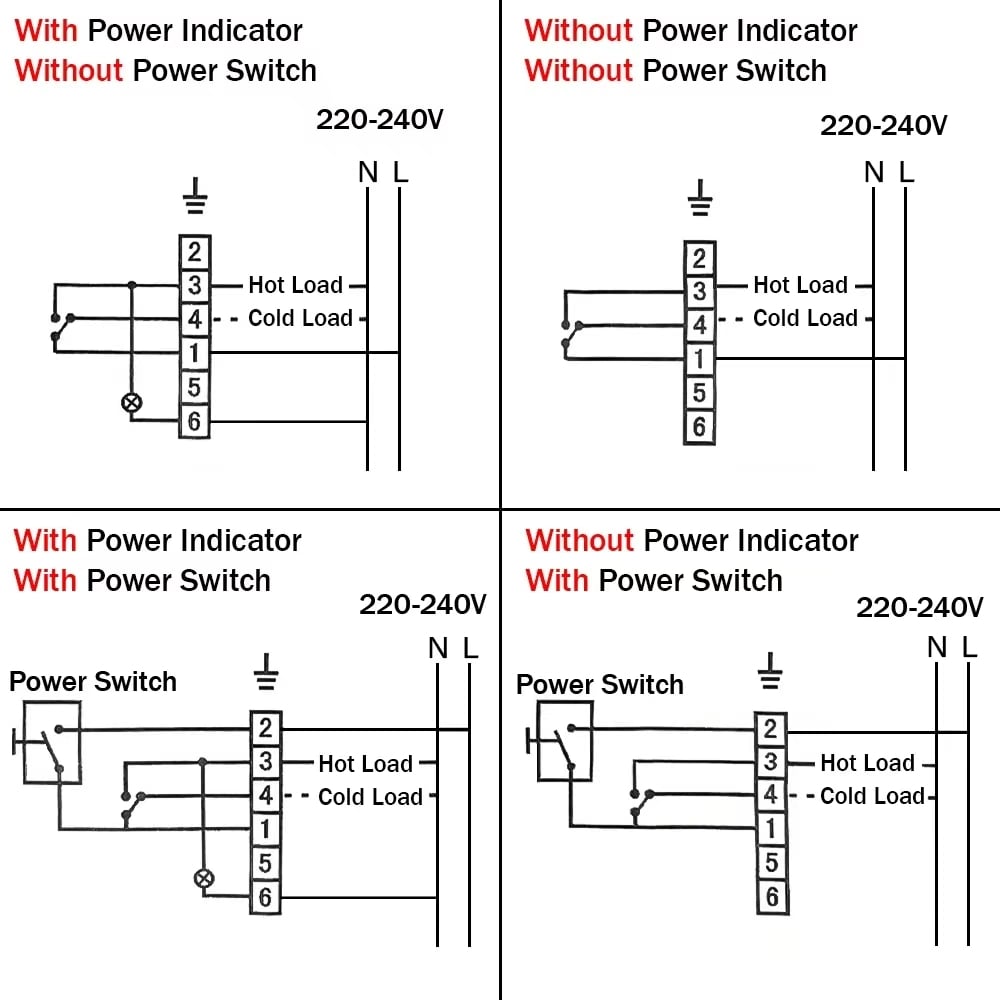 With Power Indicator
Without Power Switch

220-240V

N L

2
3
4
1
5
6

Hot Load
Cold Load

Without Power Indicator
Without Power Switch

220-240V

N L

2
3
4
1
5
6

Hot Load
Cold Load

With Power Indicator
With Power Switch

220-240V

N L

Power Switch

2
3
4
1
5
6

Hot Load
Cold Load

Without Power Indicator
With Power Switch

220-240V

N L

Power Switch

2
3
4
1
5
6

Hot Load
Cold Load