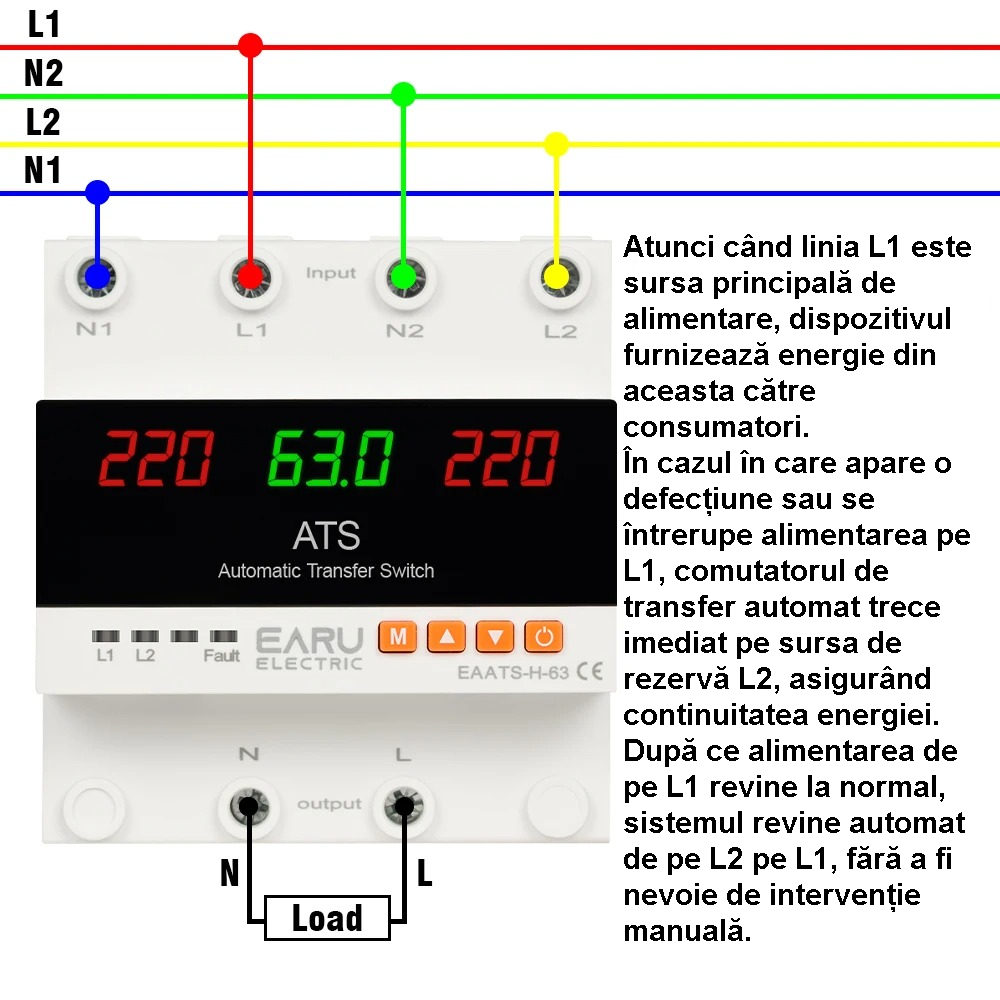 L1
N2
L2
N1

Input
N1 L1 N2 L2

220 63.0 220
ATS
Automatic Transfer Switch

L1 L2 Fault
EARU ELECTRIC
M
EAATS-H-63 CE

N L
output
N L
Load

Atunci când linia L1 este sursa principală de alimentare, dispozitivul furnizează energie din aceasta către consumatori.
În cazul în care apare o defecțiune sau se întrerupe alimentarea pe L1, comutatorul de transfer automat trece imediat pe sursa de rezervă L2, asigurând continuitatea energiei.
După ce alimentarea de pe L1 revine la normal, sistemul revine automat de pe L2 pe L1, fără a fi nevoie de intervenție manuală.