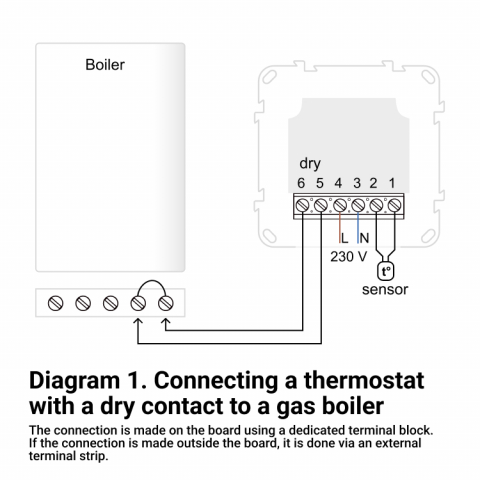 Boiler

dry
6 5 4 3 2 1

L N
230 V

t°
sensor

Diagram 1. Connecting a thermostat with a dry contact to a gas boiler

The connection is made on the board using a dedicated terminal block. If the connection is made outside the board, it is done via an external terminal strip.