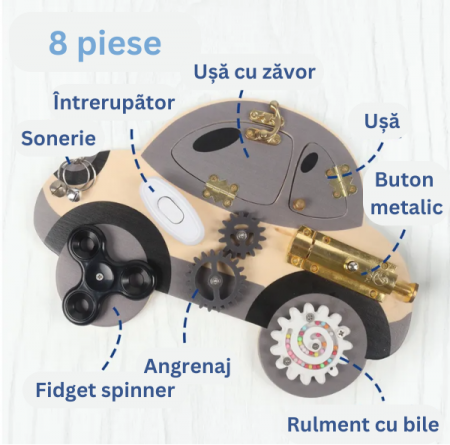 8 piese

Ușă cu zăvor

Întrerupător

Ușă

Sonerie

Buton metalic

Angrenaj

Fidget spinner

Rulment cu bile