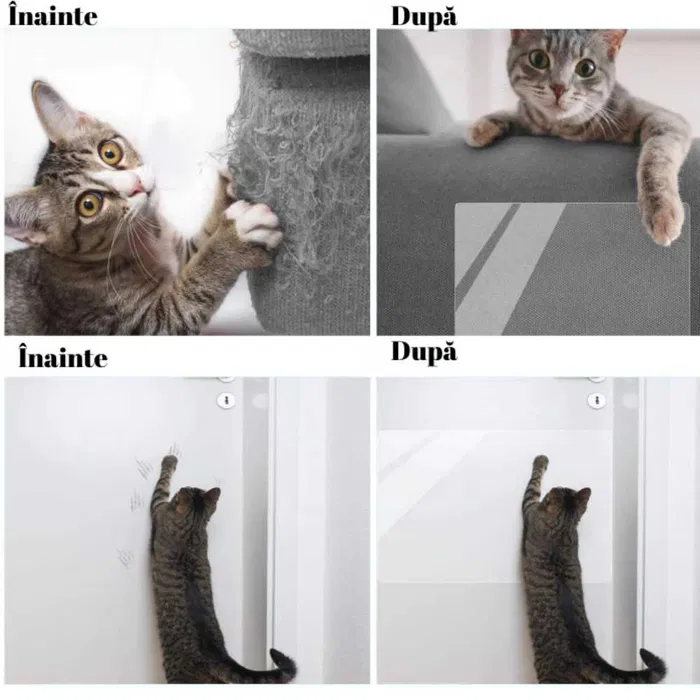 Înainte

După

Înainte

După