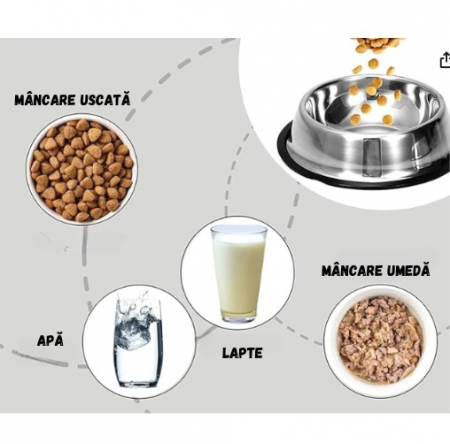 MÂNCARE USCATĂ

MÂNCARE UMEDĂ

APĂ

LAPTE