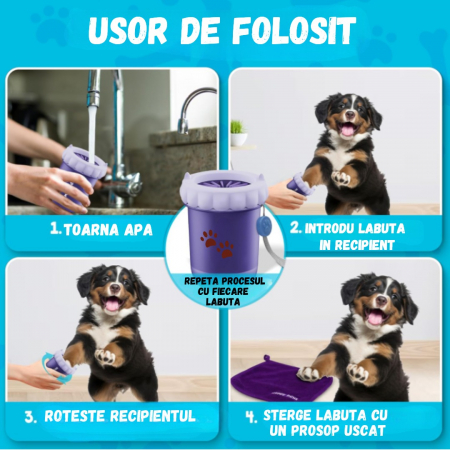 USOR DE FOLOSIT

1. TOARNA APA

2. INTRODU LABUTA IN RECIPIENT

REPETA PROCESUL CU FIECARE LABUTA

3. ROTESTE RECIPIENTUL

4. STERGE LABUTA CU UN PROSOP USCAT