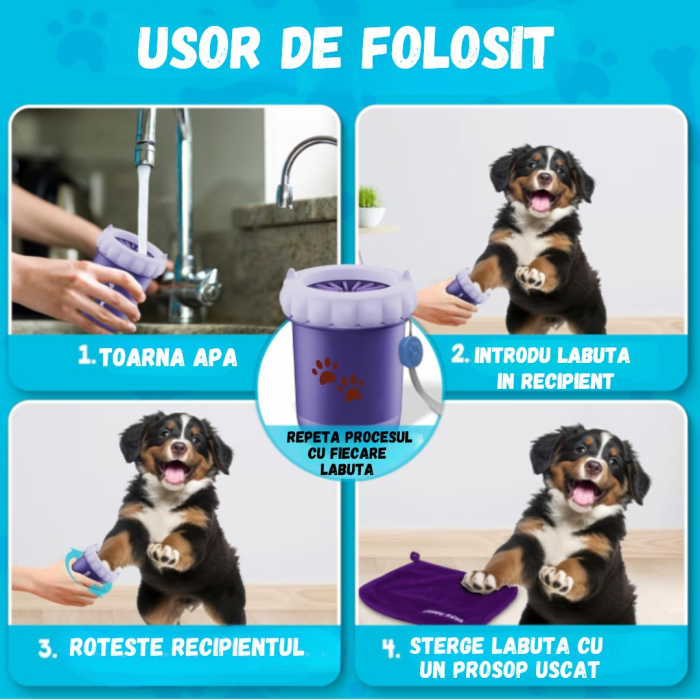 USOR DE FOLOSIT

1. TOARNA APA

2. INTRODU LABUTA IN RECIPIENT

REPETA PROCESUL CU FIECARE LABUTA

3. ROTESTE RECIPIENTUL

4. STERGE LABUTA CU UN PROSOP USCAT