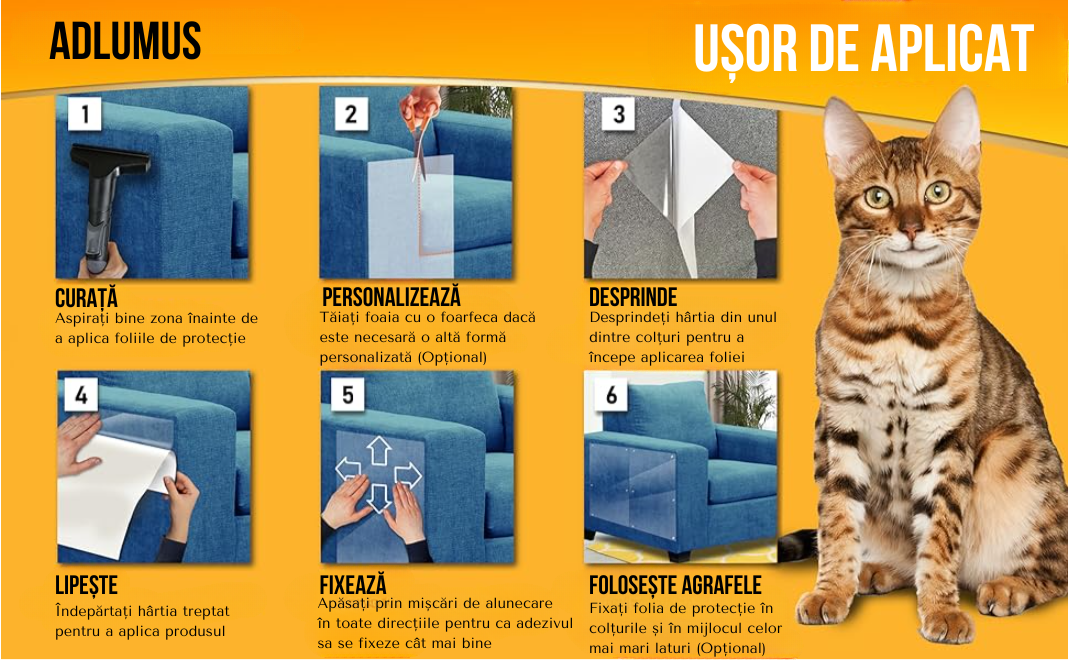 ADLUMUS

UȘOR DE APLICAT

1

CURAȚĂ
Aspirați bine zona înainte de a aplica foliile de protecție

2

PERSONALIZEAZĂ
Tăiați foaia cu o foarfeca dacă este necesară o altă formă personalizată (Opțional)

3

DESPRINDE
Desprindeți hârtia din unul dintre colțuri pentru a începe aplicarea foliei

4

LIPEȘTE
Îndepărtați hârtia treptat pentru a aplica produsul

5

FIXEAZĂ
Apăsați prin mișcări de alunecare în toate direcțiile pentru ca adezivul sa se fixeze cât mai bine

6

FOLOSEȘTE AGRAFELE
Fixați folia de protecție în colțurile și în mijlocul celor mai mari laturi (Opțional)