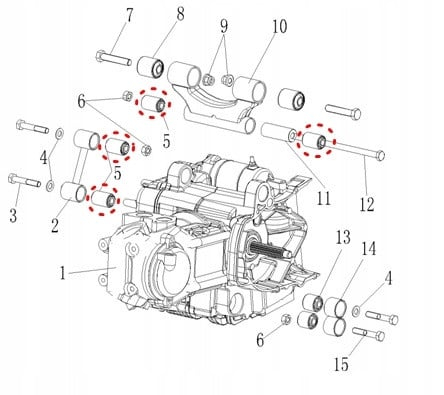 7
8
9
10
6
5
4
5
3
2
11
12
1
13
14
4
6
15