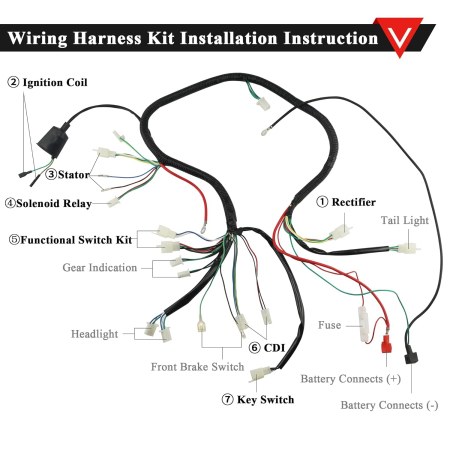 Wiring Harness Kit Installation Instruction

② Ignition Coil

③Stator

④Solenoid Relay

⑤Functional Switch Kit

Gear Indication

Headlight

Front Brake Switch

⑥ CDI

⑦ Key Switch

① Rectifier

Tail Light

Fuse

Battery Connects (+)

Battery Connects (-)