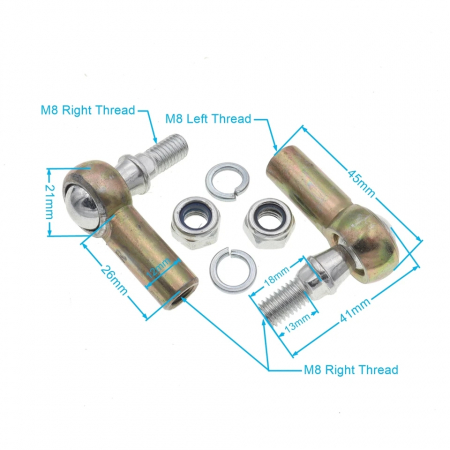 M8 Right Thread

M8 Left Thread

21mm

26mm

12mm

45mm

18mm

13mm

41mm

M8 Right Thread