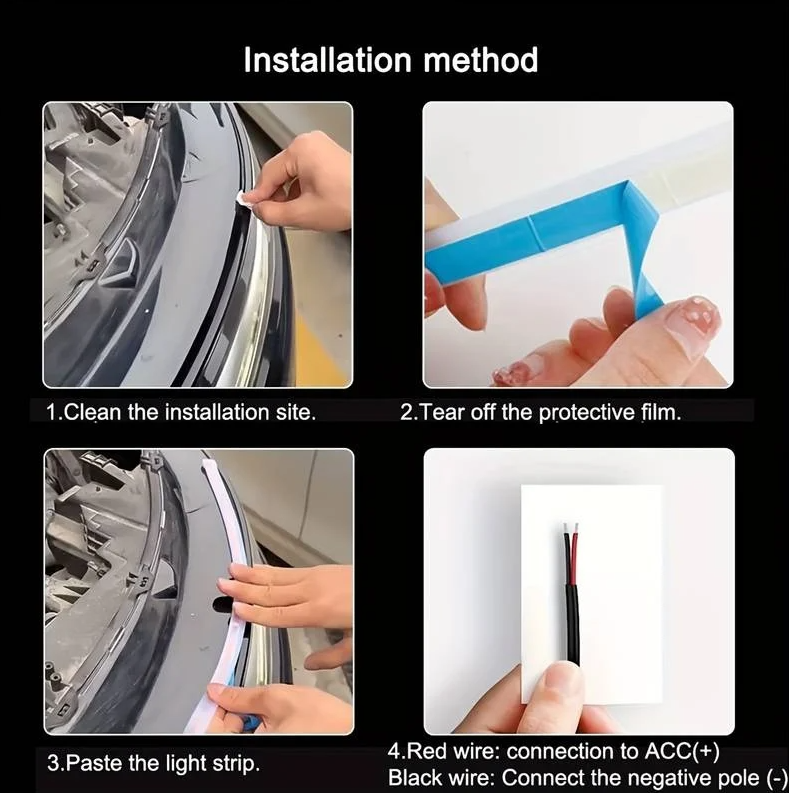 Installation method

1.Clean the installation site.

2.Tear off the protective film.

3.Paste the light strip.

4.Red wire: connection to ACC(+)
Black wire: Connect the negative pole (-)