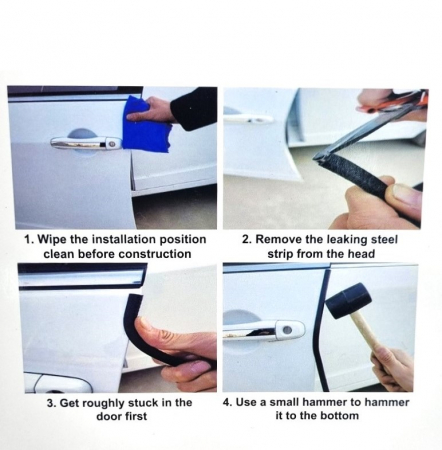 1. Wipe the installation position clean before construction

2. Remove the leaking steel strip from the head

3. Get roughly stuck in the door first

4. Use a small hammer to hammer it to the bottom