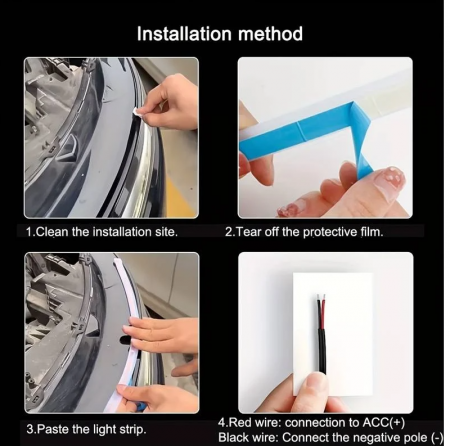 Installation method

1.Clean the installation site.

2.Tear off the protective film.

3.Paste the light strip.

4.Red wire: connection to ACC(+)
Black wire: Connect the negative pole (-)