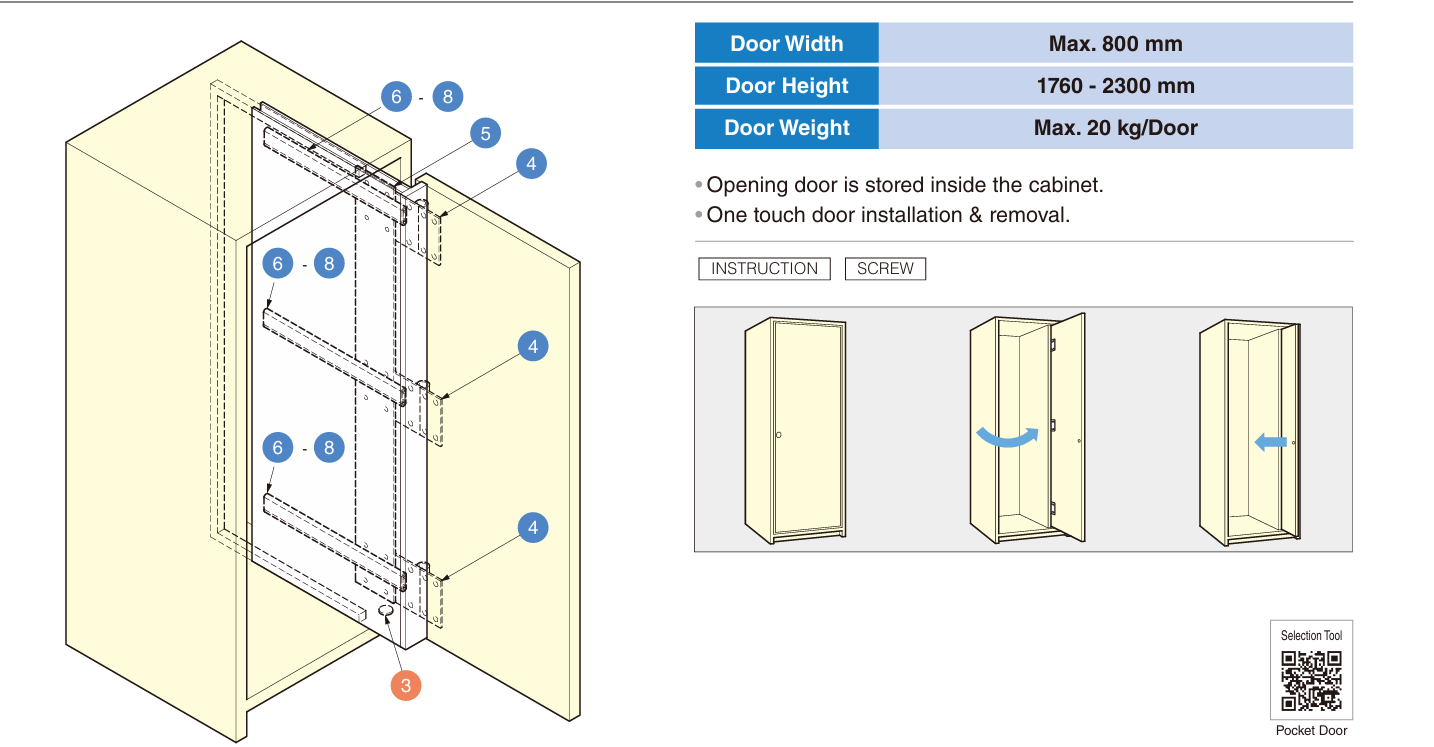 6 - 8
5
4
6 - 8
4
6 - 8
4
3

| Door Width | Max. 800 mm |
|---|---|
| Door Height | 1760 - 2300 mm |
| Door Weight | Max. 20 kg/Door |

• Opening door is stored inside the cabinet.
• One touch door installation & removal.

INSTRUCTION SCREW

Selection Tool
Pocket Door