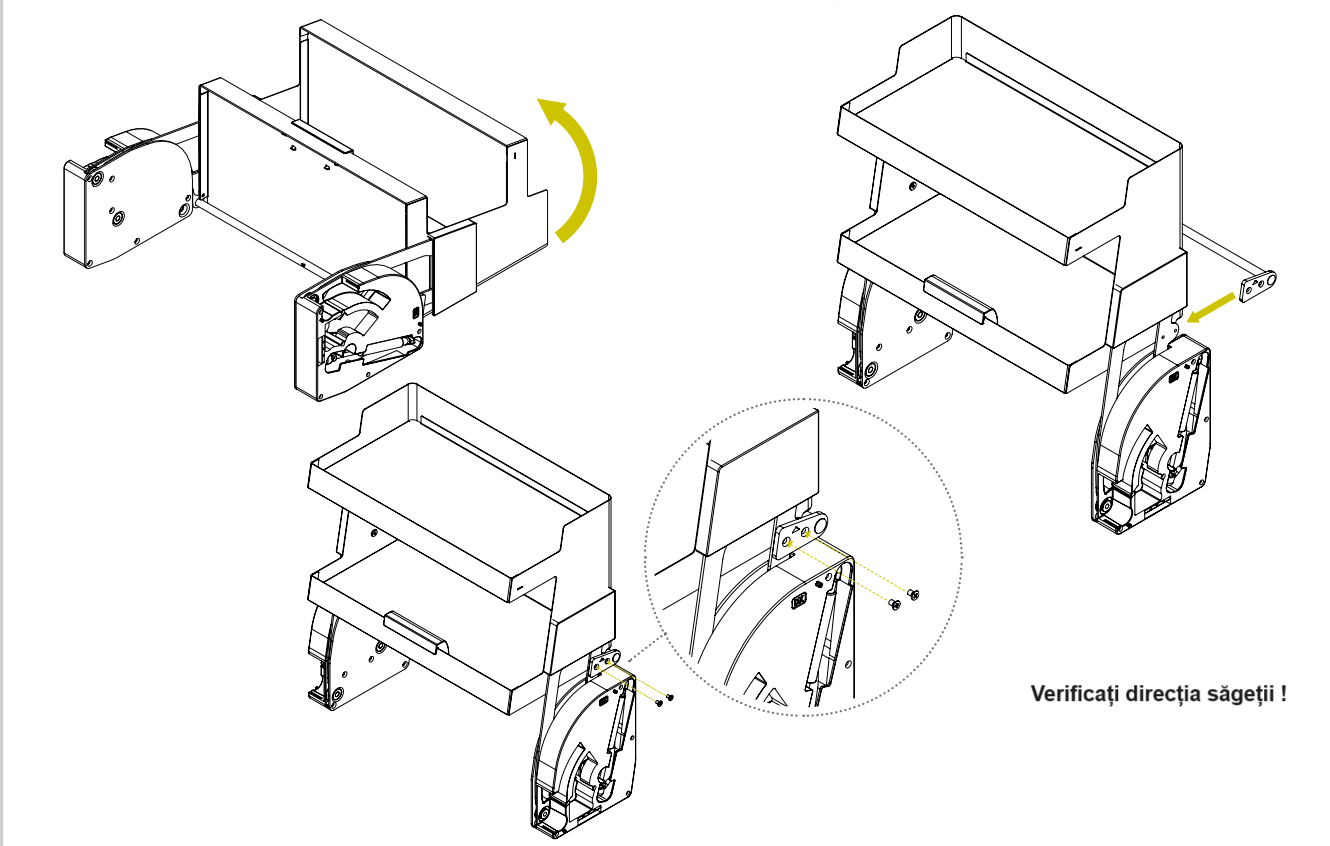 Verificați direcția săgeții !