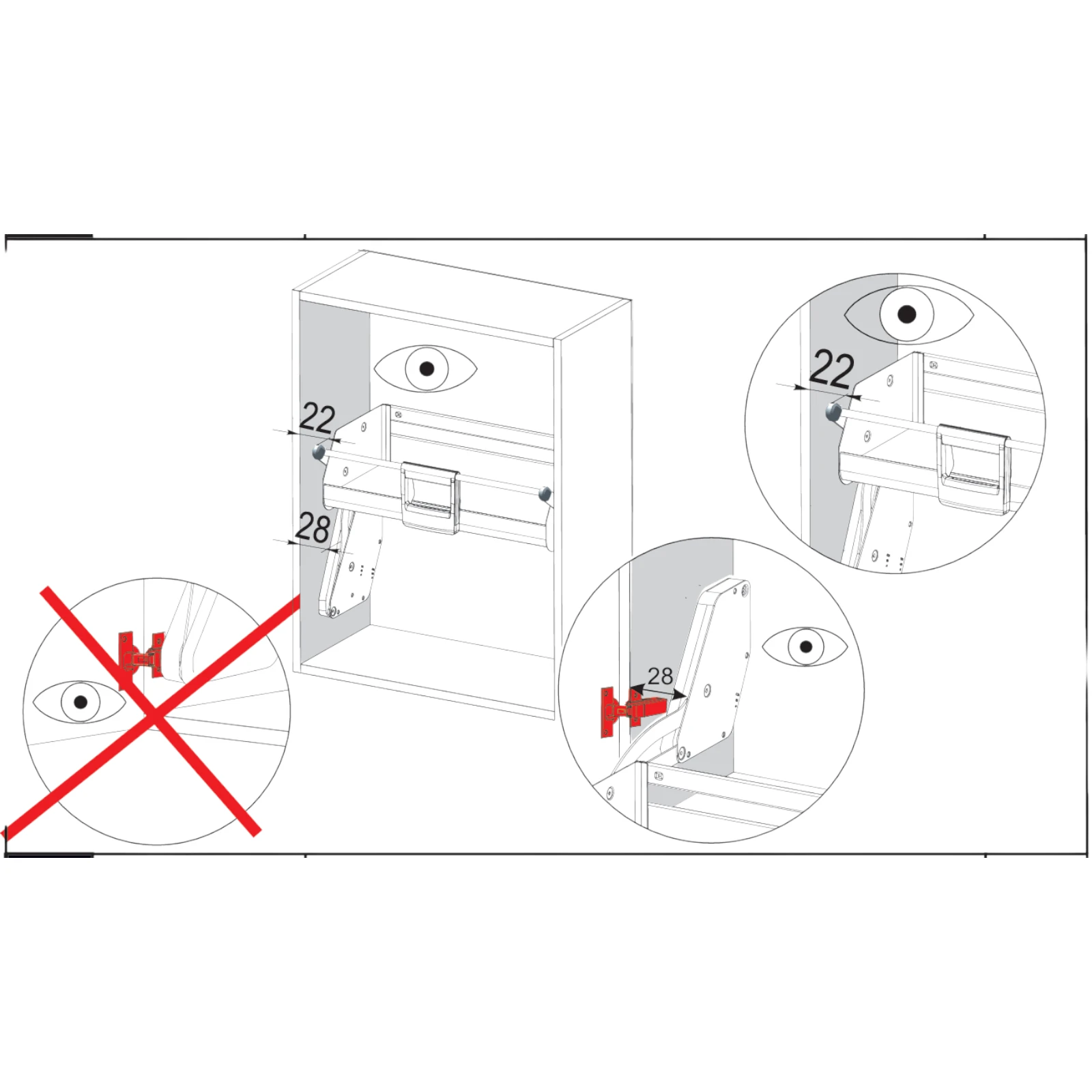 22

28

22

28