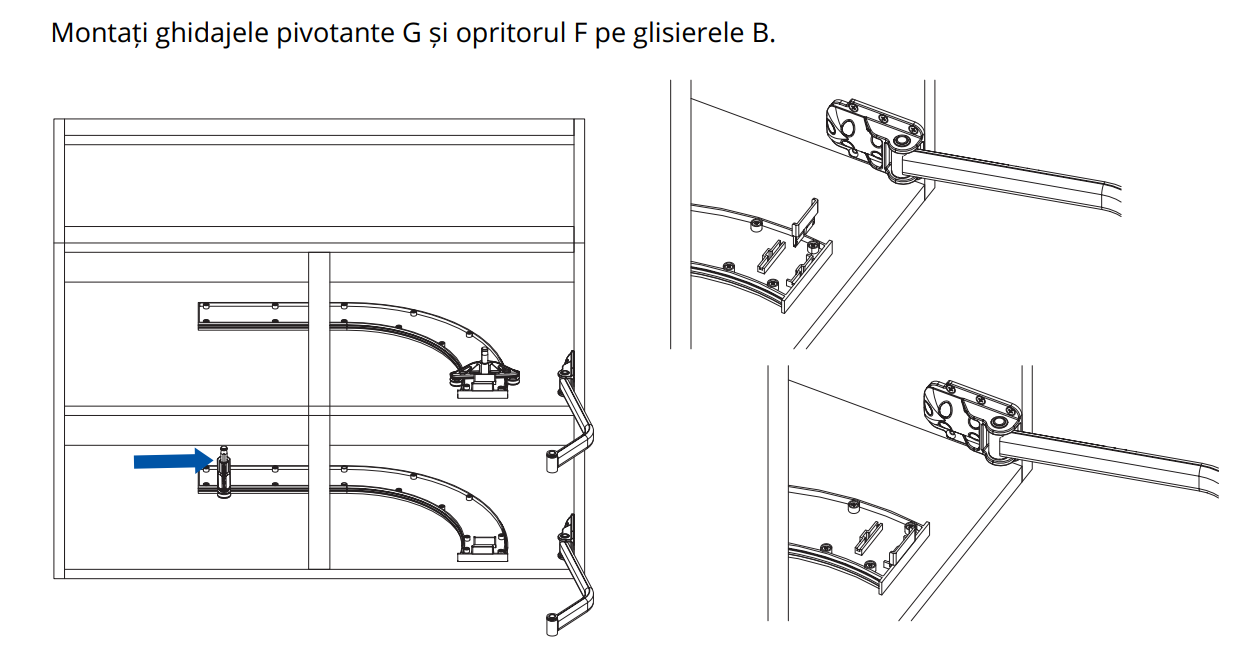 Montați ghidajele pivotante G și opritorul F pe glisierele B.