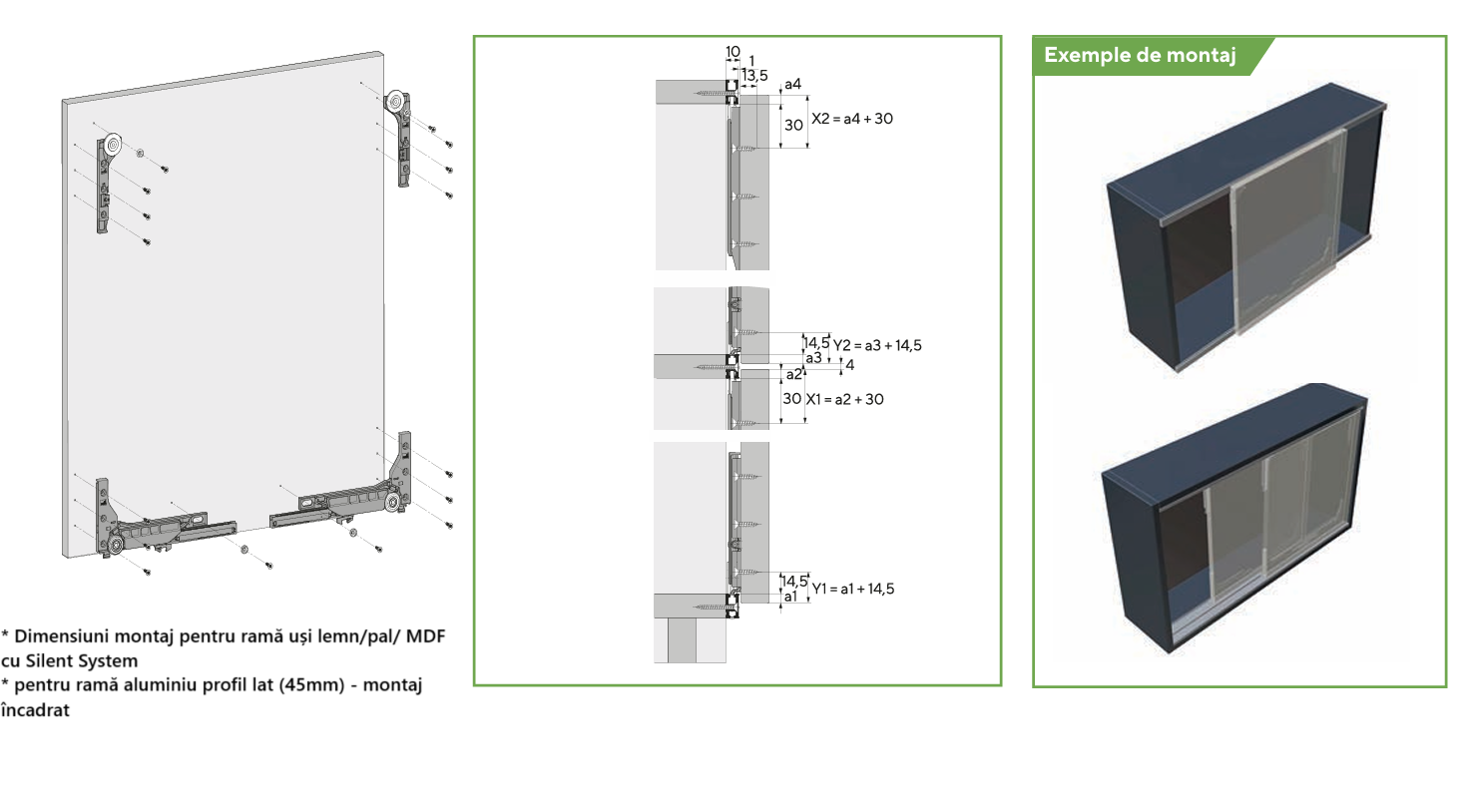 * Dimensiuni montaj pentru ramă uși lemn/pal/ MDF cu Silent System
* pentru ramă aluminiu profil lat (45mm) - montaj încadrat

10
1
13,5
a4
30
X2 = a4 + 30

14,5
Y2 = a3 + 14,5
a3
4
a2
30
X1 = a2 + 30

14,5
Y1 = a1 + 14,5
a1

Exemple de montaj