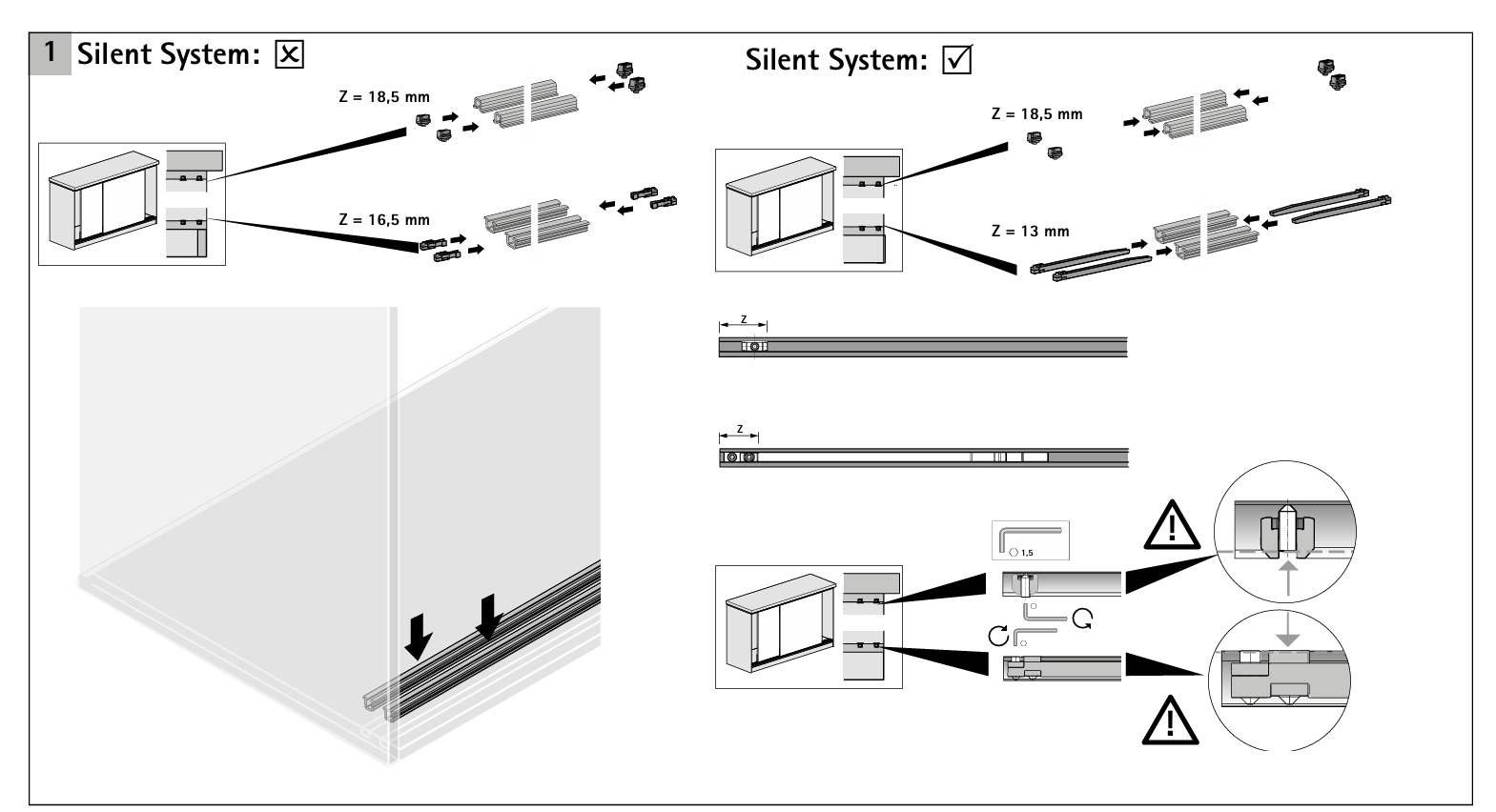 1 Silent System: ☒

Z = 18,5 mm

Z = 16,5 mm

Silent System: ☑

Z = 18,5 mm

Z = 13 mm

Z

Z

1,5