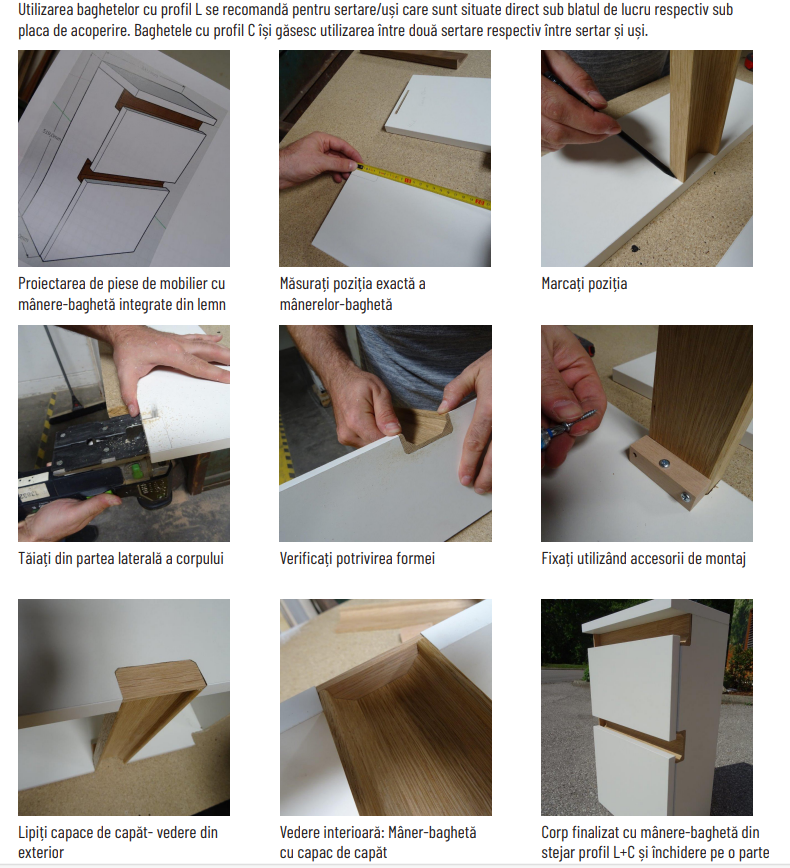 Utilizarea baghetelor cu profil L se recomandă pentru sertare/uși care sunt situate direct sub blatul de lucru respectiv sub placa de acoperire. Baghetele cu profil C își găsesc utilizarea între două sertare respectiv între sertar și uși.

Proiectarea de piese de mobilier cu mânere-baghetă integrate din lemn

Măsurați poziția exactă a mânerelor-baghetă

Marcați poziția

Tăiați din partea laterală a corpului

Verificați potrivirea formei

Fixați utilizând accesorii de montaj

Lipiți capace de capăt- vedere din exterior

Vedere interioară: Mâner-baghetă cu capac de capăt

Corp finalizat cu mânere-baghetă din stejar profil L+C și închidere pe o parte