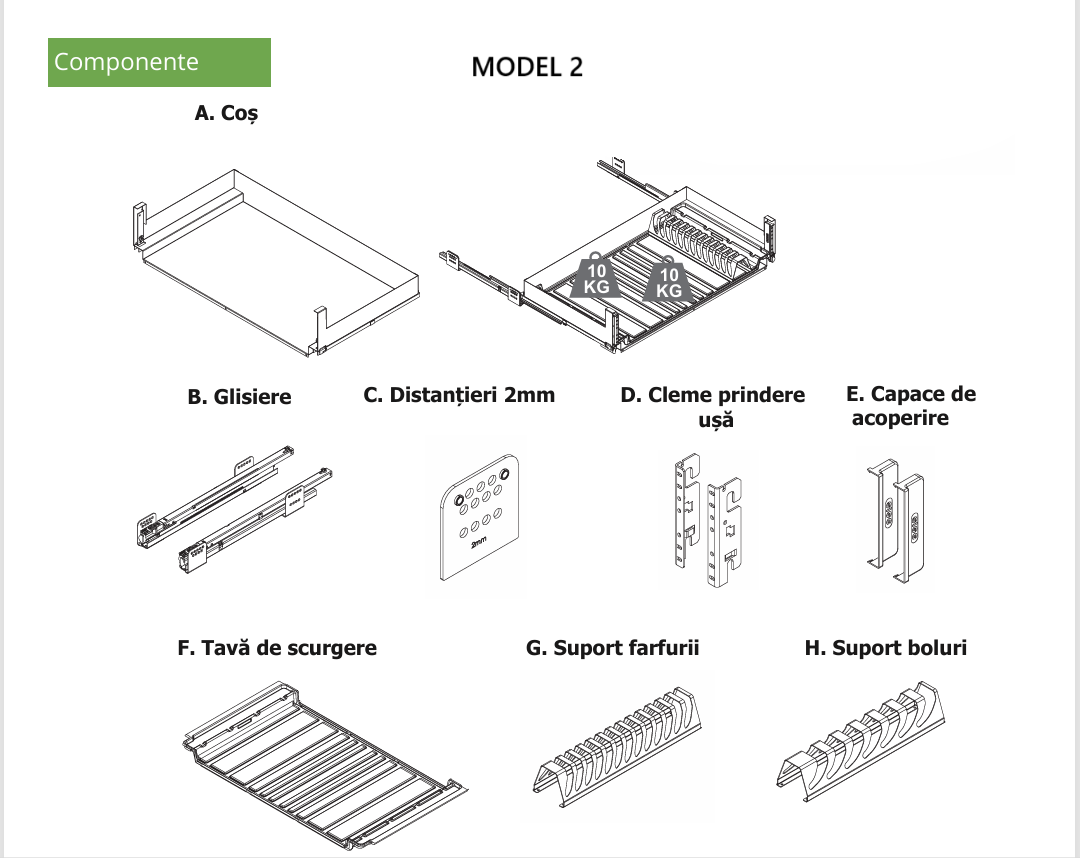 Componente

MODEL 2

A. Coș

10 KG

10 KG

B. Glisiere

C. Distanțieri 2mm

2mm

D. Cleme prindere ușă

E. Capace de acoperire

F. Tavă de scurgere

G. Suport farfurii

H. Suport boluri