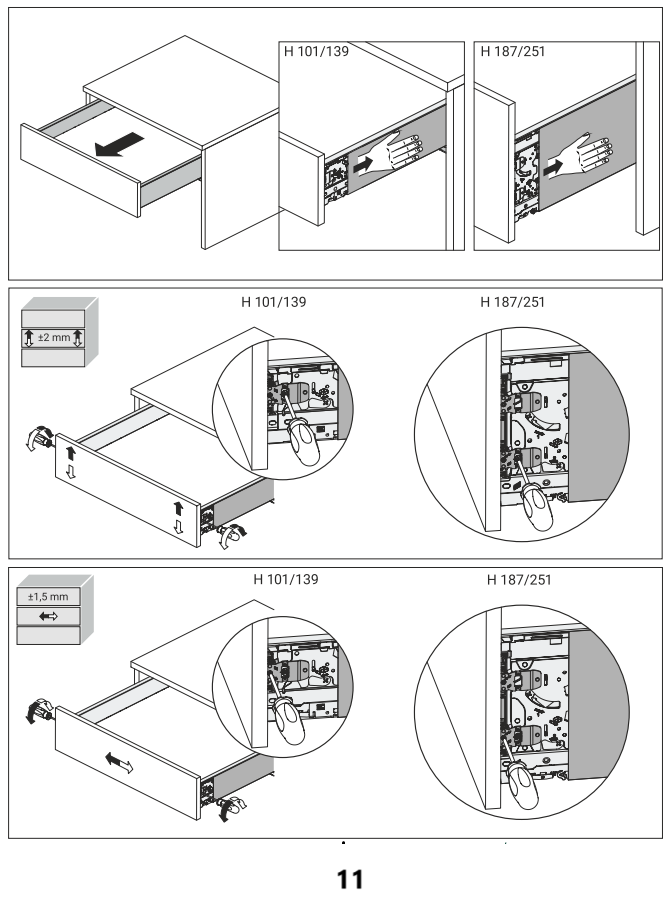 H 101/139

H 187/251

±2 mm

H 101/139

H 187/251

±1,5 mm

H 101/139

H 187/251

11