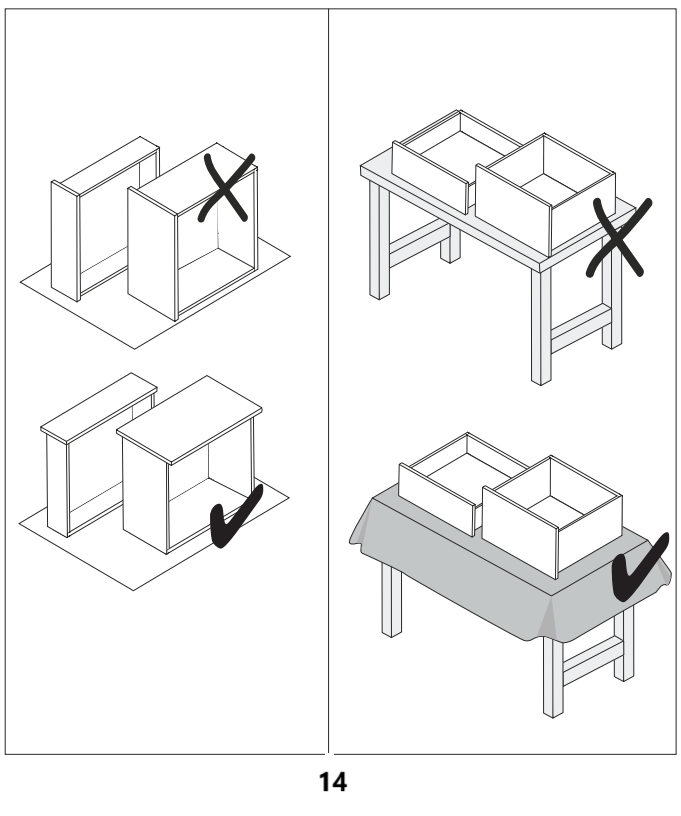 14