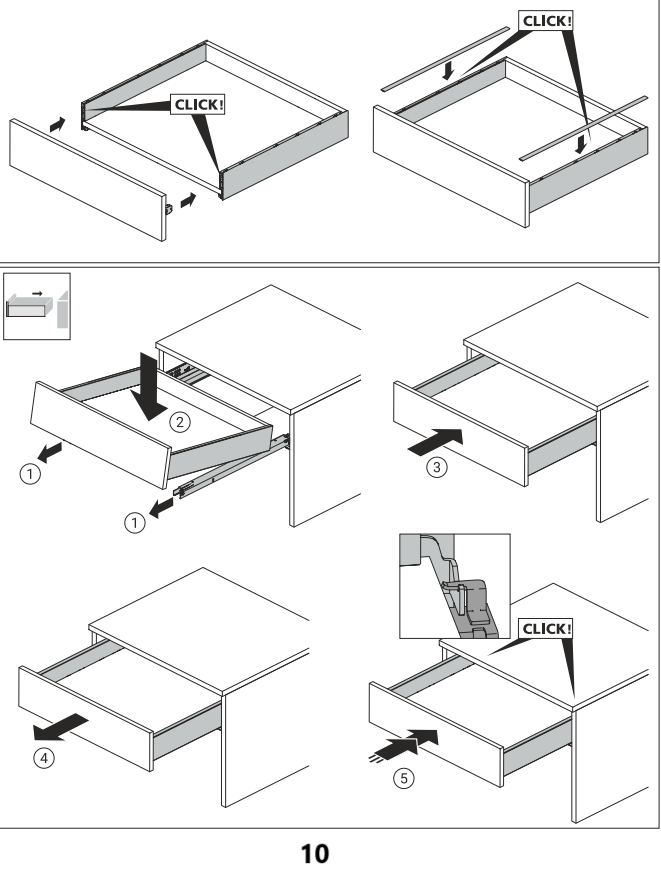 CLICK!

CLICK!

2

1

1

3

4

CLICK!

5

10