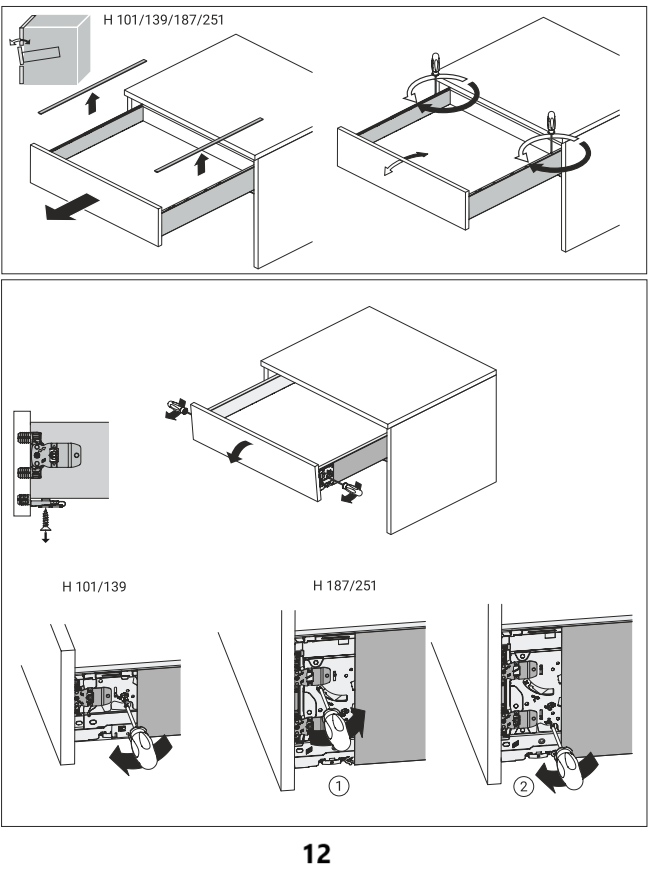 H 101/139/187/251

H 101/139

H 187/251

1

2

12