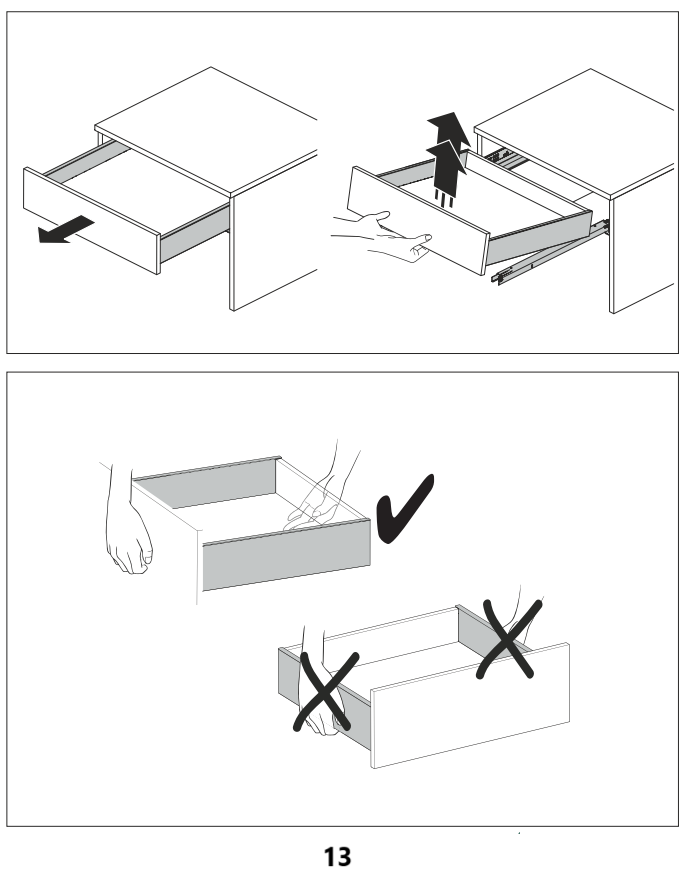 13