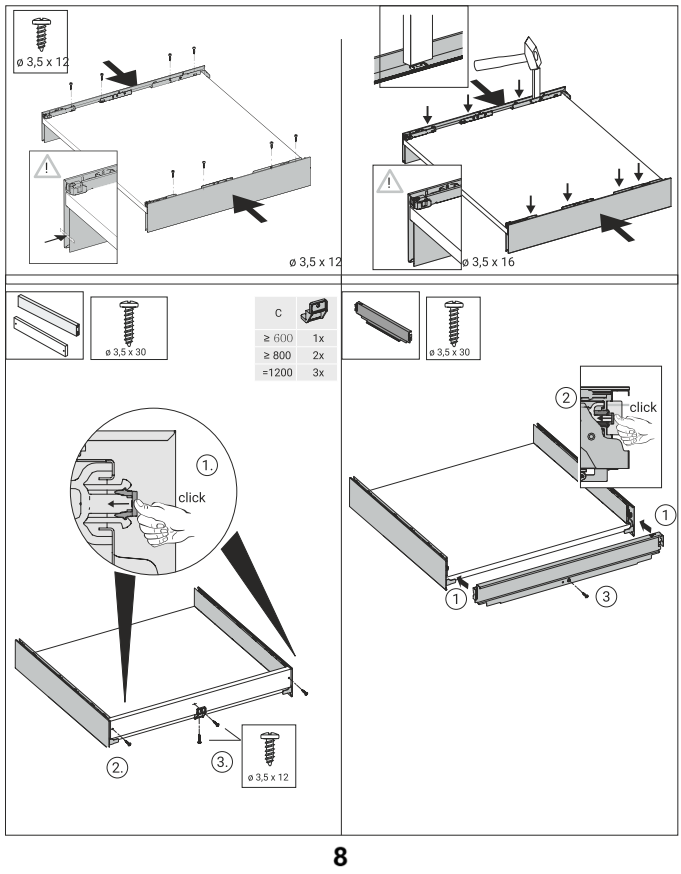 ø 3,5 x 12

ø 3,5 x 12

ø 3,5 x 16

ø 3,5 x 30

| C | |
|---|---|
| ≥ 600 | 1x |
| ≥ 800 | 2x |
| =1200 | 3x |

1.

click

2.

3.

ø 3,5 x 12

ø 3,5 x 30

2

click

1

1

3

8