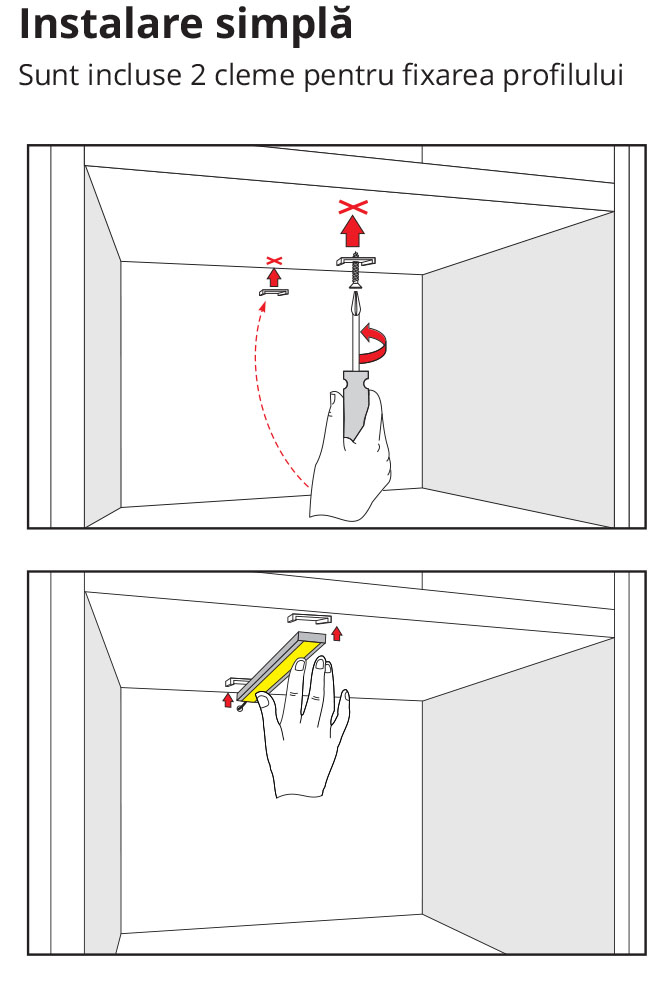 Instalare simplă

Sunt incluse 2 cleme pentru fixarea profilului