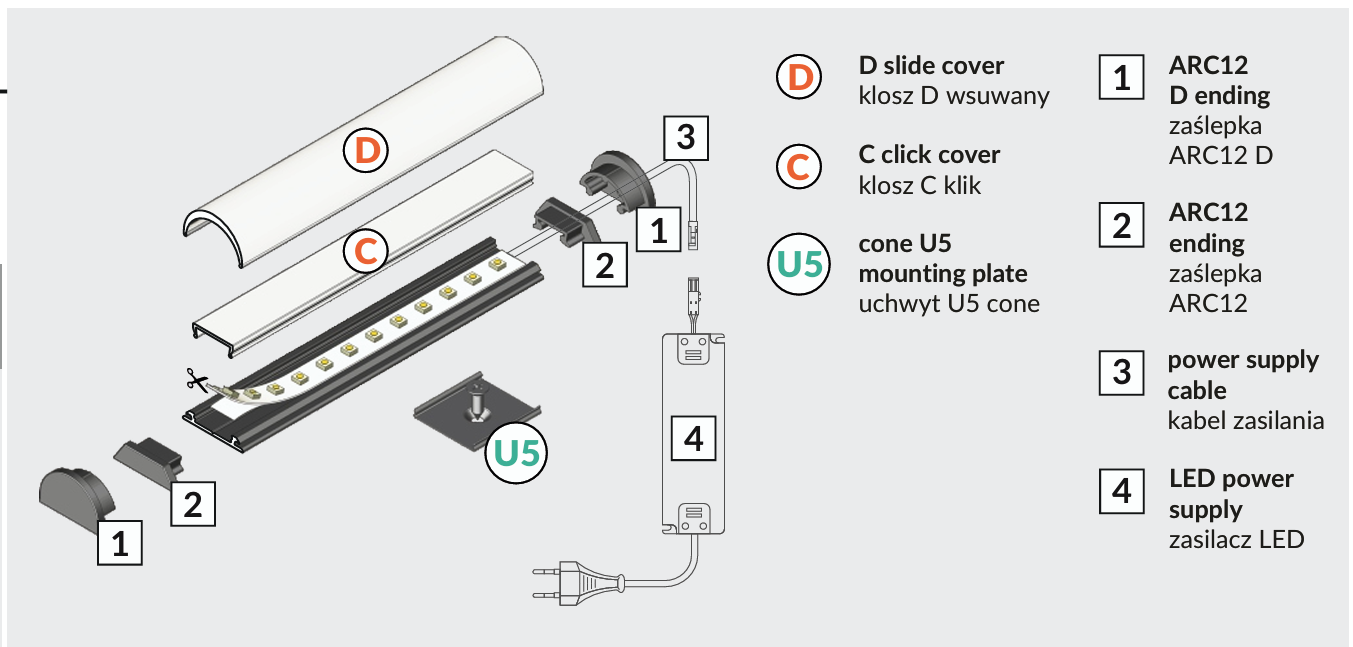 D
C
3
1
2
U5
4
2
1

D D slide cover
klosz D wsuwany

C C click cover
klosz C klik

U5 cone U5
mounting plate
uchwyt U5 cone

1 ARC12
D ending
zaślepka
ARC12 D

2 ARC12
ending
zaślepka
ARC12

3 power supply
cable
kabel zasilania

4 LED power
supply
zasilacz LED