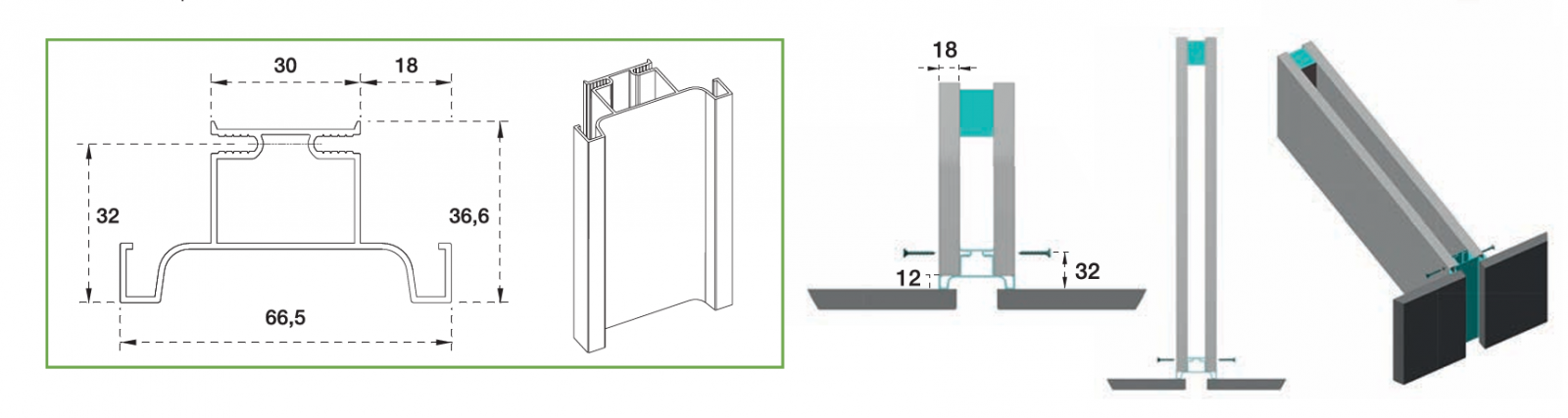 30
18
32
36,6
66,5
18
12
32