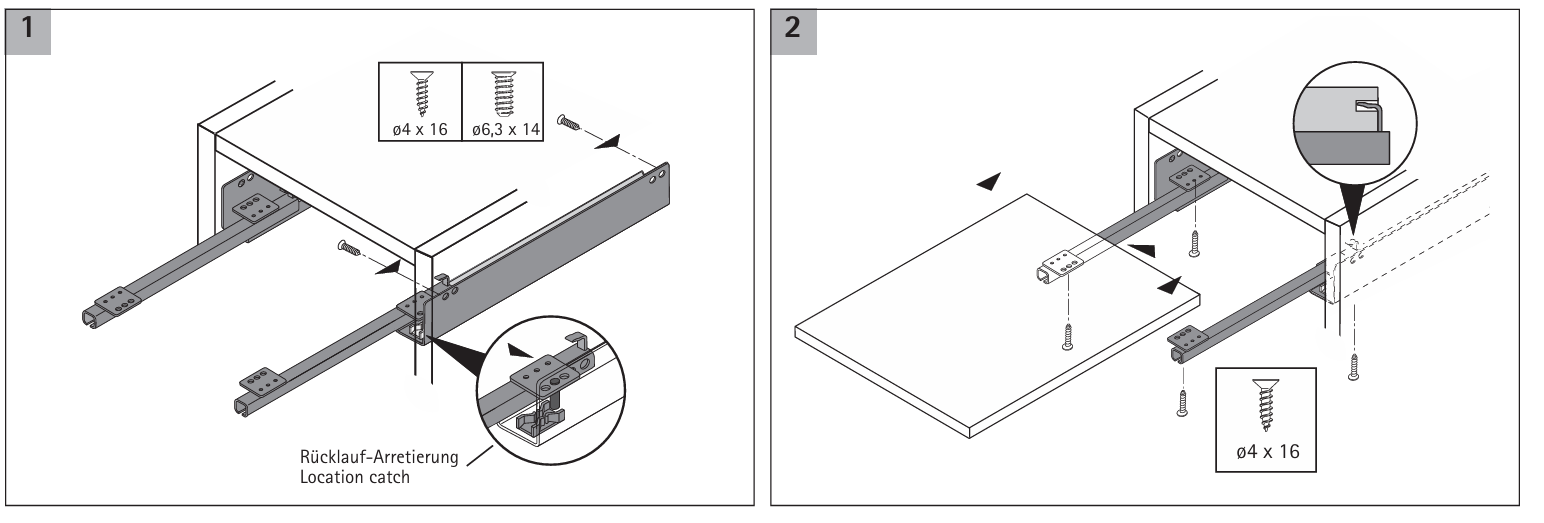 1

ø4 x 16

ø6,3 x 14

Rücklauf-Arretierung
Location catch

2

ø4 x 16